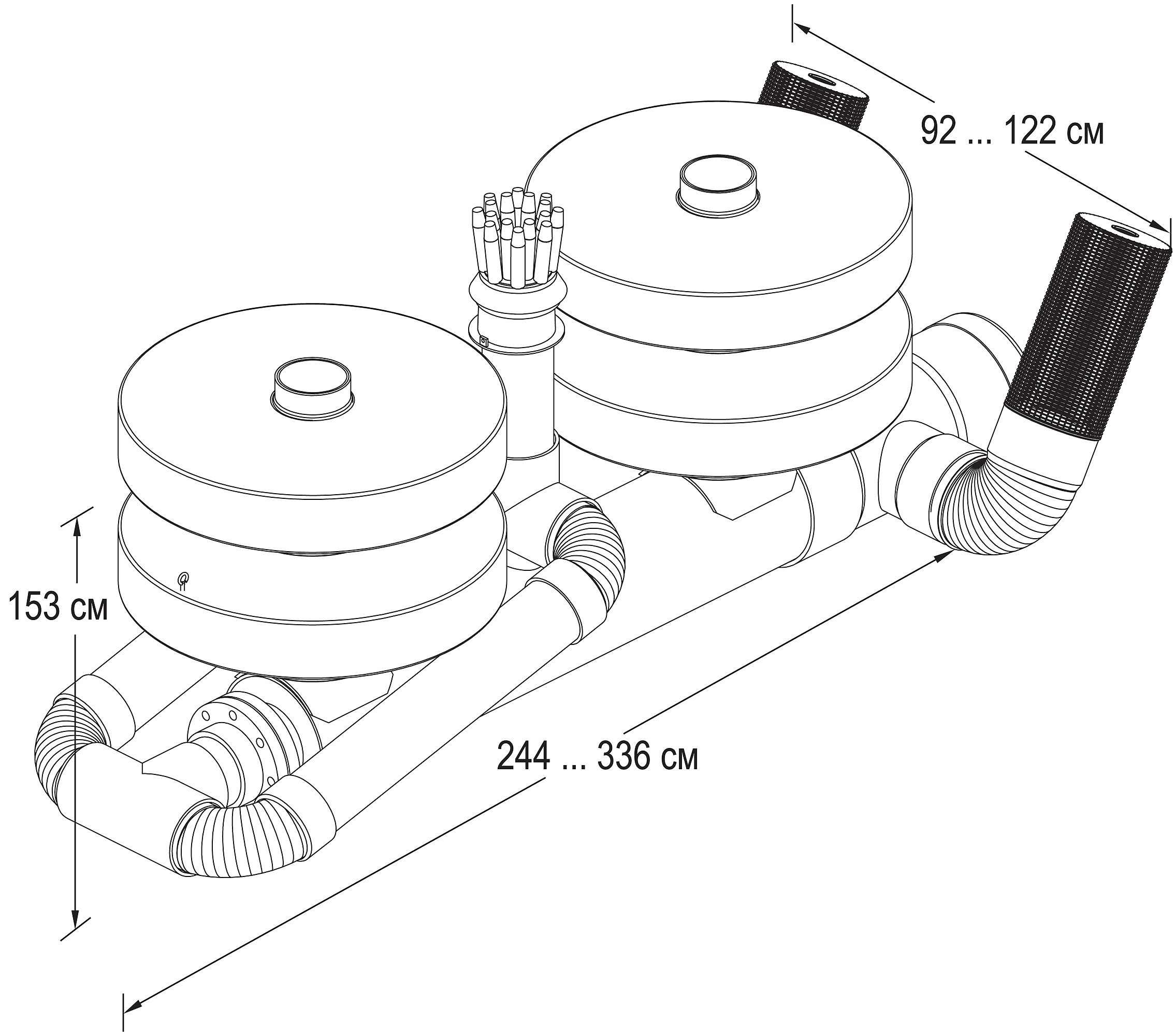 92 ... 122 см

153 см

244 ... 336 см