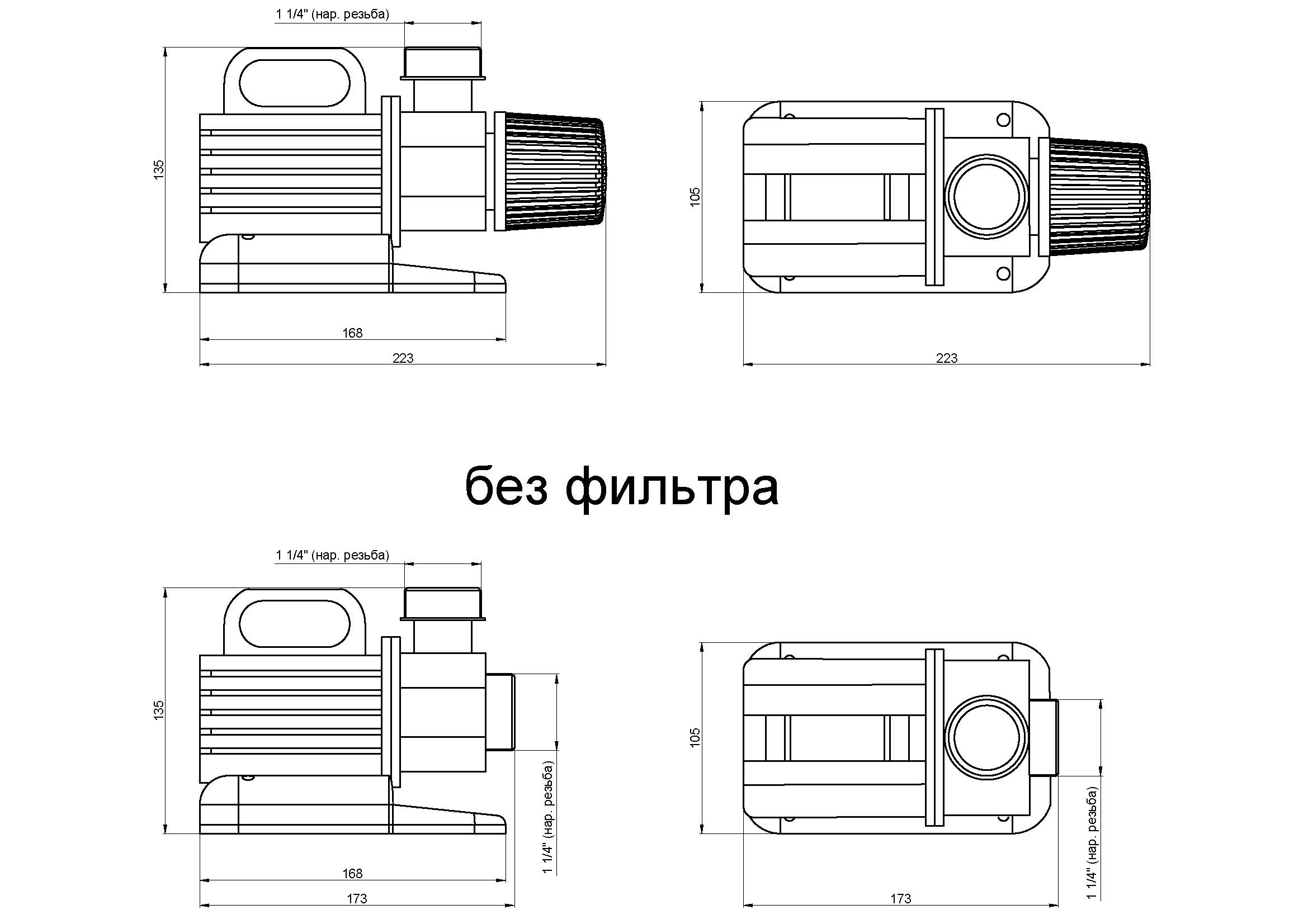 1 1/4" (нар. резьба)

135

168

223

105

223

без фильтра

1 1/4" (нар. резьба)

135

1 1/4" (нар. резьба)

168

173

105

1 1/4" (нар. резьба)

173