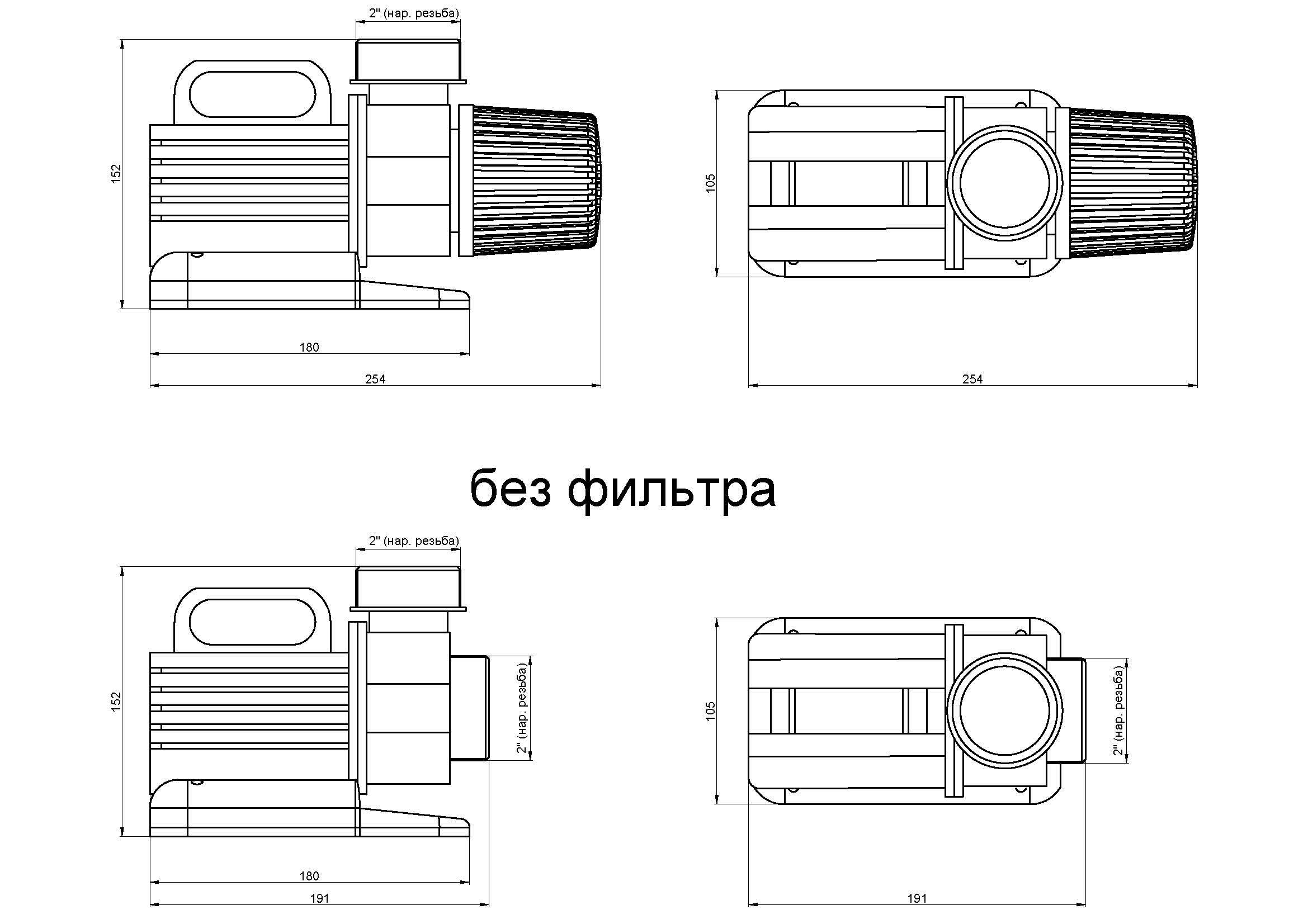 2" (нар. резьба)

152

180

254

105

254

без фильтра

2" (нар. резьба)

152

2" (нар. резьба)

180

191

105

2" (нар. резьба)

191