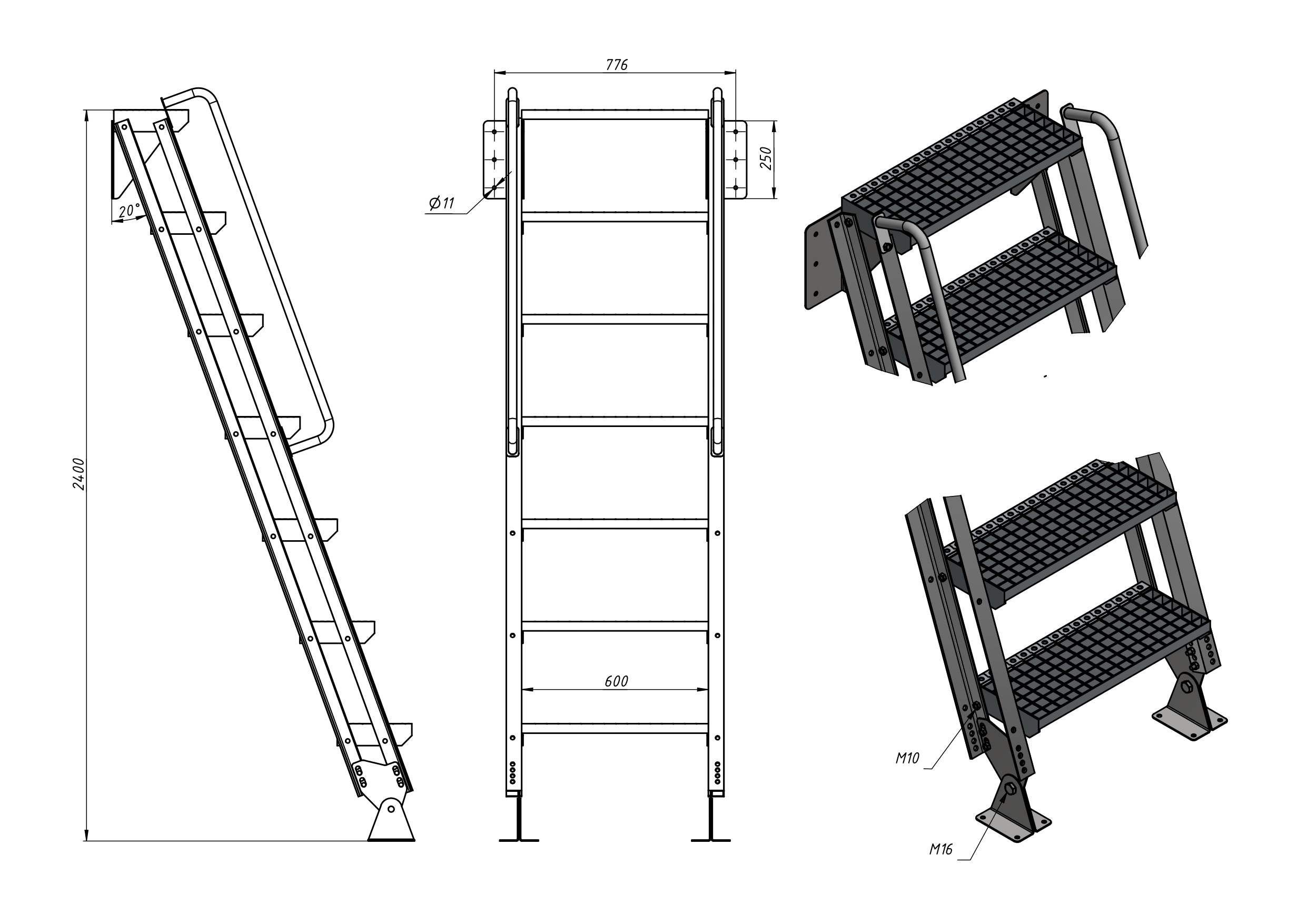 2400

20°

776

250

Ø11

600

M10

M16