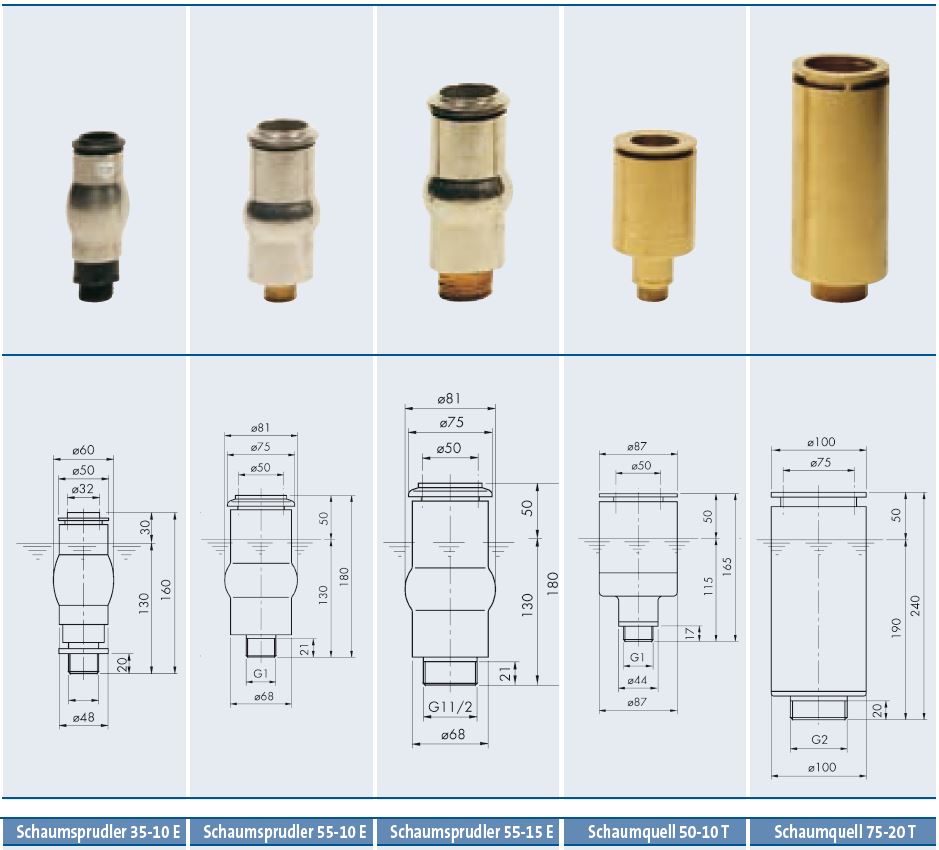 ø60
ø50
ø32
30
130
160
20
ø48

ø81
ø75
ø50
50
130
180
21
G1
ø68

ø81
ø75
ø50
50
130
180
21
G11/2
ø68

ø87
ø50
50
115
165
17
G1
ø44
ø87

ø100
ø75
50
190
240
20
G2
ø100

Schaumsprudler 35-10 E
Schaumsprudler 55-10 E
Schaumsprudler 55-15 E
Schaumquell 50-10 T
Schaumquell 75-20 T