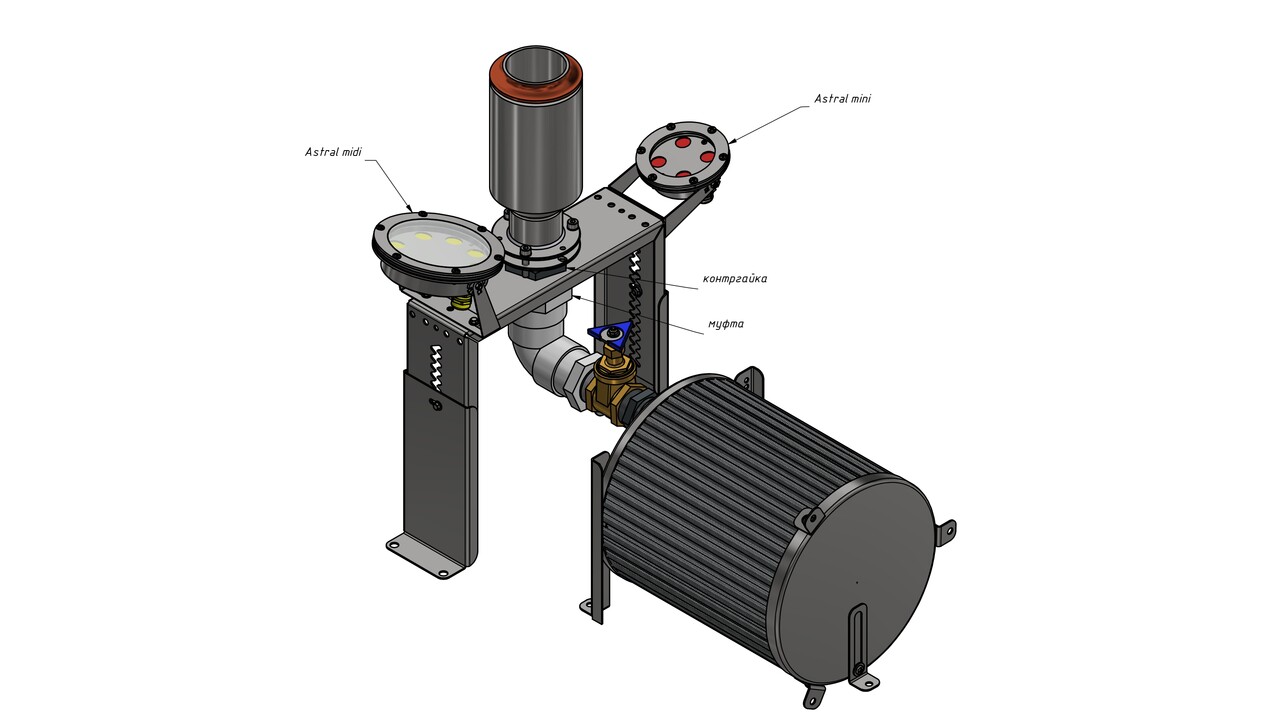 Astral mini

Astral midi

контргайка

муфта