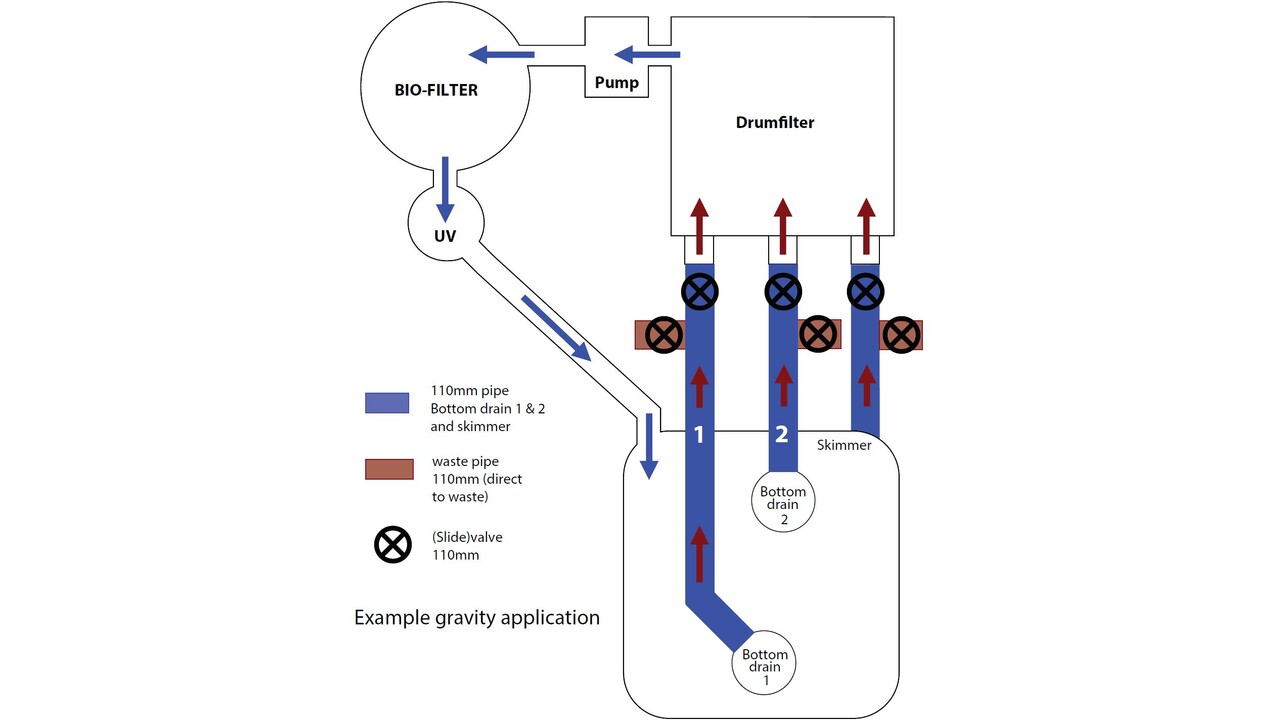 BIO-FILTER

Pump

Drumfilter

UV

110mm pipe
Bottom drain 1 & 2
and skimmer

waste pipe
110mm (direct
to waste)

(Slide)valve
110mm

Example gravity application

1

2

Skimmer

Bottom
drain
2

Bottom
drain
1