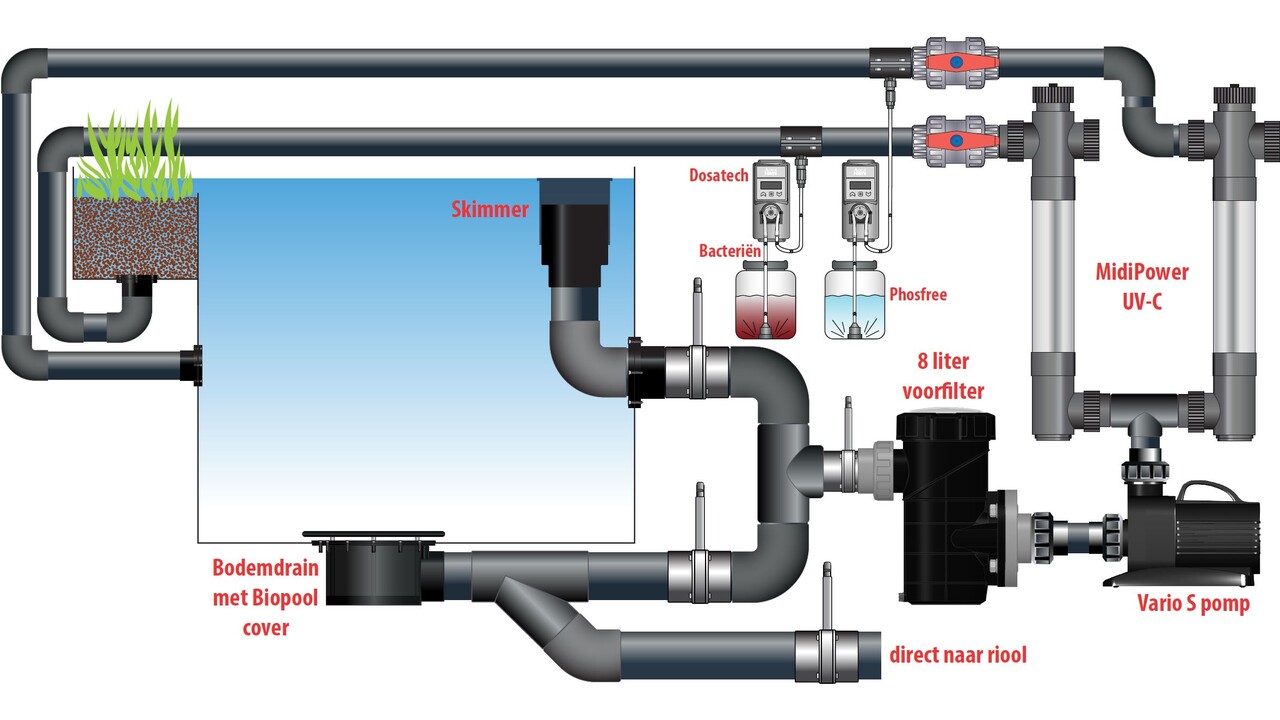 Dosatech

Skimmer

Bacteriën

Phosfree

MidiPower UV-C

8 liter voorfilter

Bodemdrain met Biopool cover

Vario S pomp

direct naar riool